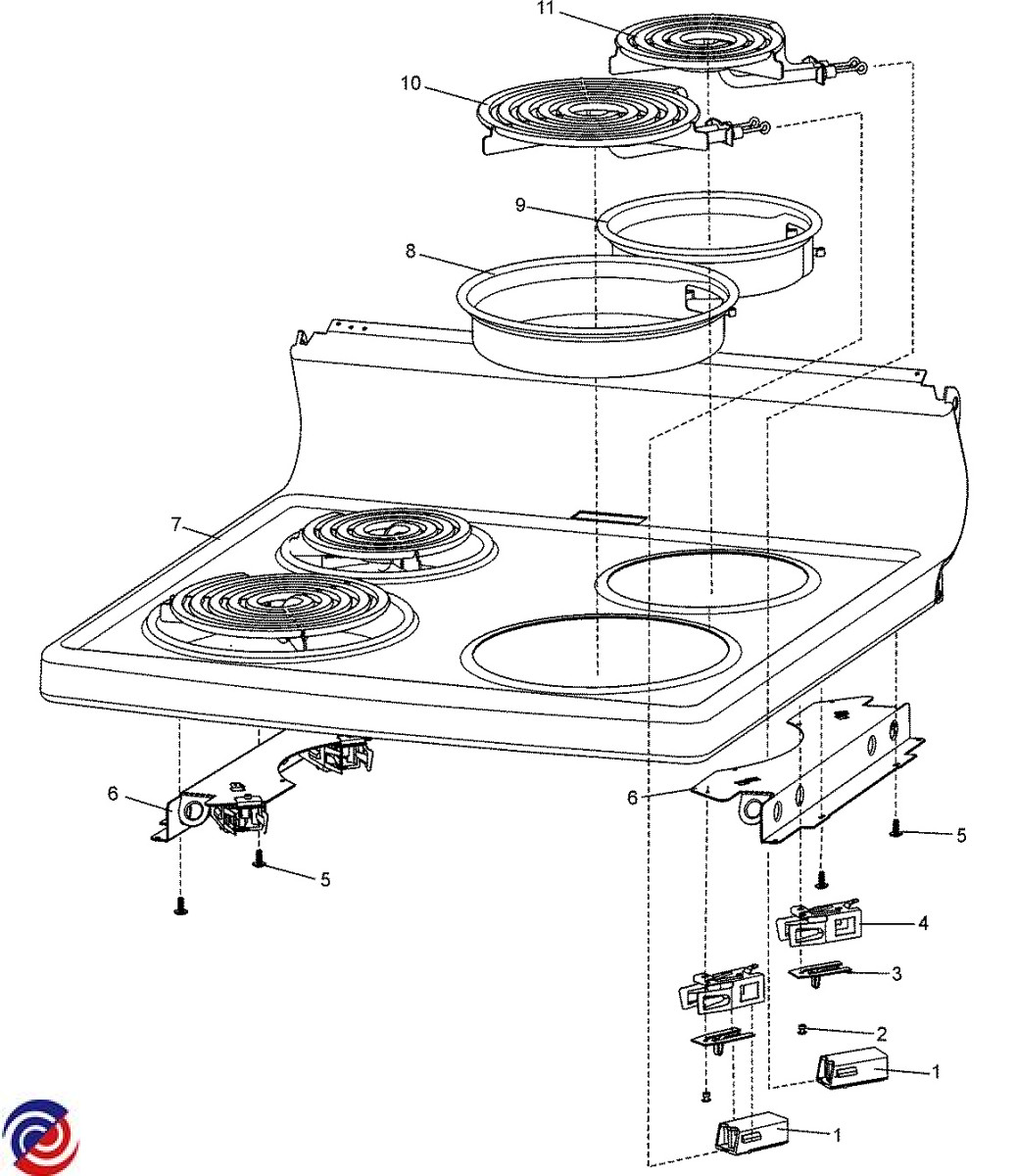 11
10
9
8
7
6
5
6
5
4
3
2
1
1